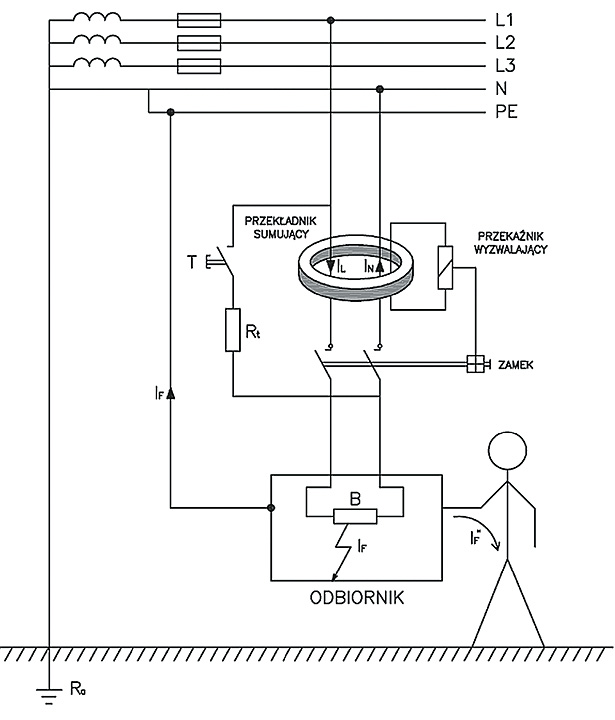 L1
L2
L3
N
PE

PRZEKŁADNIK SUMUJĄCY

PRZEKAŹNIK WYZWALAJĄCY

T

$I_L$ $I_N$

$R_t$

ZAMEK

$I_F$

B

$I_F$

$I_F''$

ODBIORNIK

$R_o$