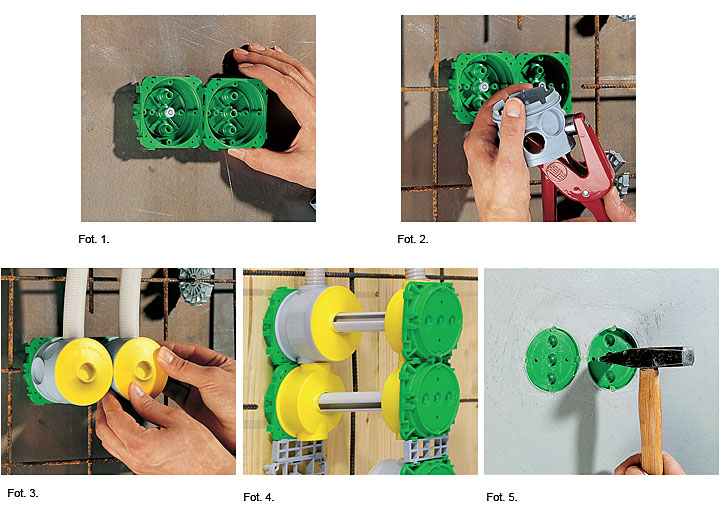 Fot. 1.

Fot. 2.

Fot. 3.

Fot. 4.

Fot. 5.