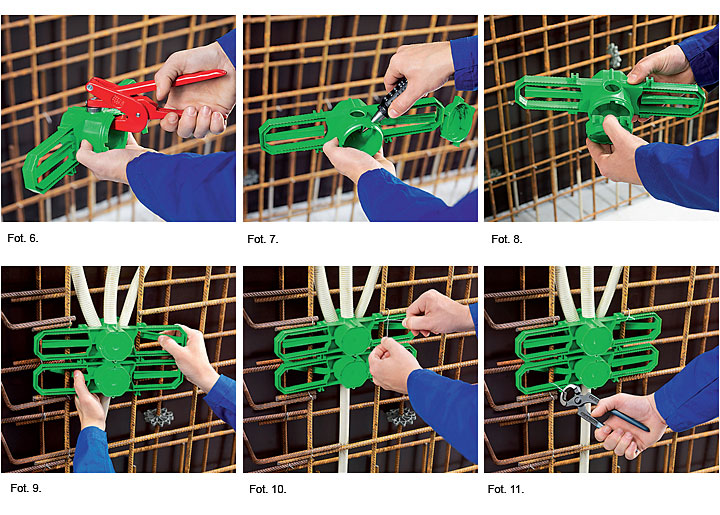 Fot. 6.

Fot. 7.

Fot. 8.

Fot. 9.

Fot. 10.

Fot. 11.