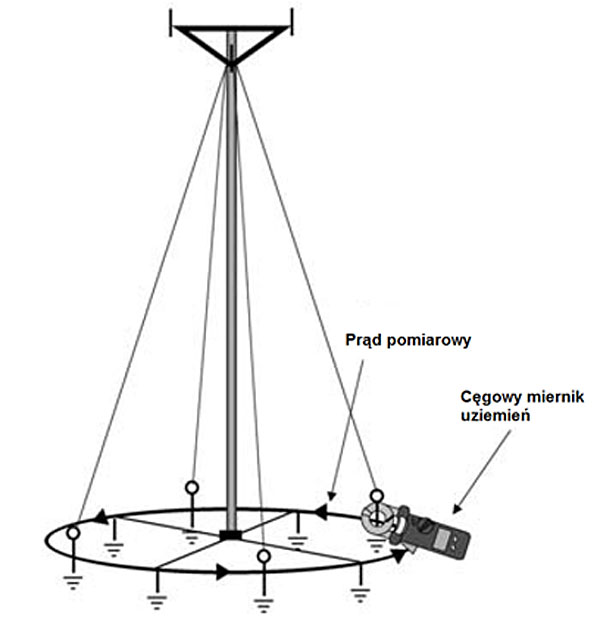 Prąd pomiarowy

Cęgowy miernik uziemień