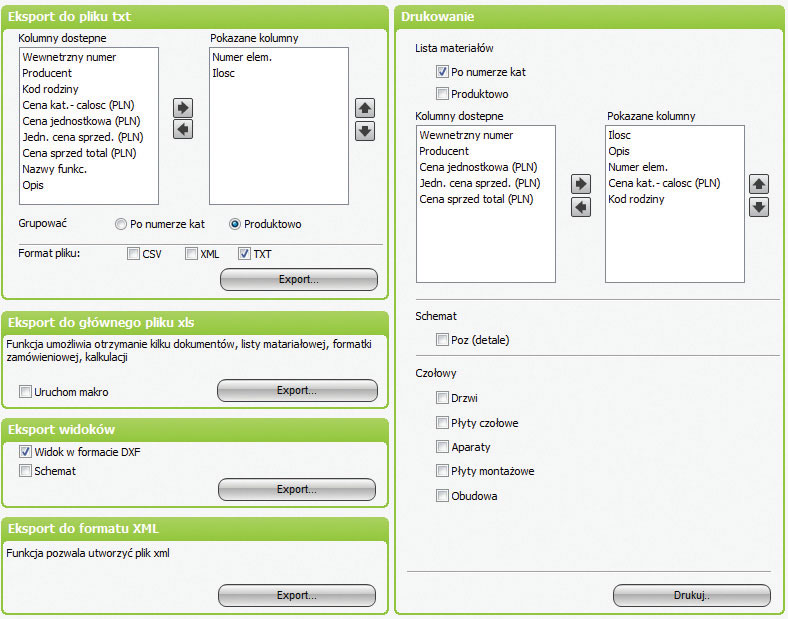 Eksport do pliku txt

Kolumny dostepne
Wewnetrzny numer
Producent
Kod rodziny
Cena kat.- calosc (PLN)
Cena jednostkowa (PLN)
Jedn. cena sprzed. (PLN)
Cena sprzed total (PLN)
Nazwy funkc.
Opis

Pokazane kolumny
Numer elem.
Ilosc

Grupować
Po numerze kat
Produktowo

Format pliku:
CSV
XML
TXT

Export...

Eksport do głównego pliku xls

Funkcja umożliwia otrzymanie kilku dokumentów, listy matariałowej, formatki zamówieniowej, kalkulacji

Uruchom makro

Export...

Eksport widoków

Widok w formacie DXF
Schemat

Export...

Eksport do formatu XML

Funkcja pozwala utworzyć plik xml

Export...

Drukowanie

Lista materiałów
Po numerze kat
Produktowo

Kolumny dostepne
Wewnetrzny numer
Producent
Cena jednostkowa (PLN)
Jedn. cena sprzed. (PLN)
Cena sprzed total (PLN)

Pokazane kolumny
Ilosc
Opis
Numer elem.
Cena kat.- calosc (PLN)
Kod rodziny

Schemat
Poz (detale)

Czołowy
Drzwi
Płyty czołowe
Aparaty
Płyty montażowe
Obudowa

Drukuj..