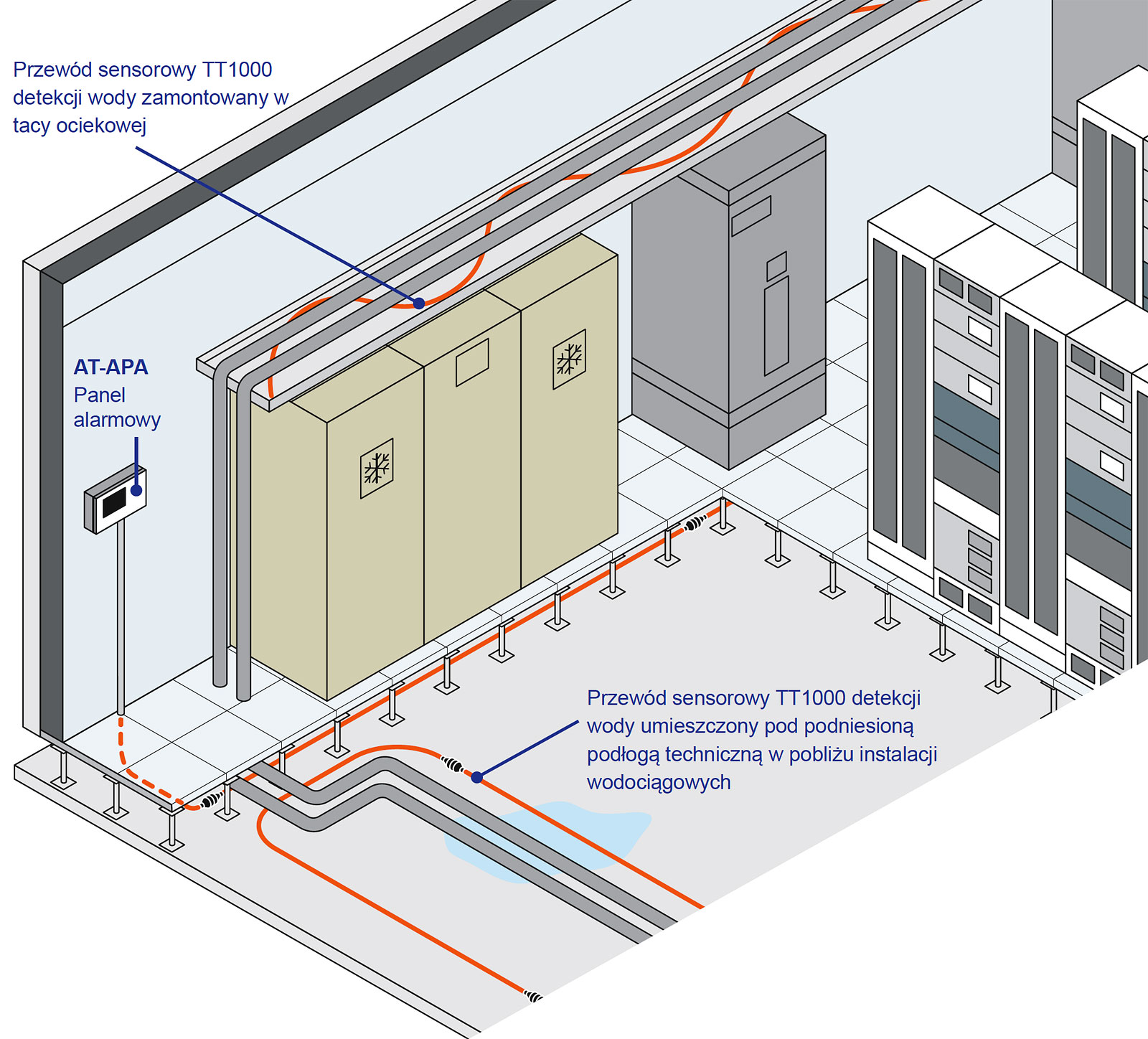 Przewód sensorowy TT1000 detekcji wody zamontowany w tacy ociekowej

AT-APA
Panel alarmowy

Przewód sensorowy TT1000 detekcji wody umieszczony pod podniesioną podłogą techniczną w pobliżu instalacji wodociągowych